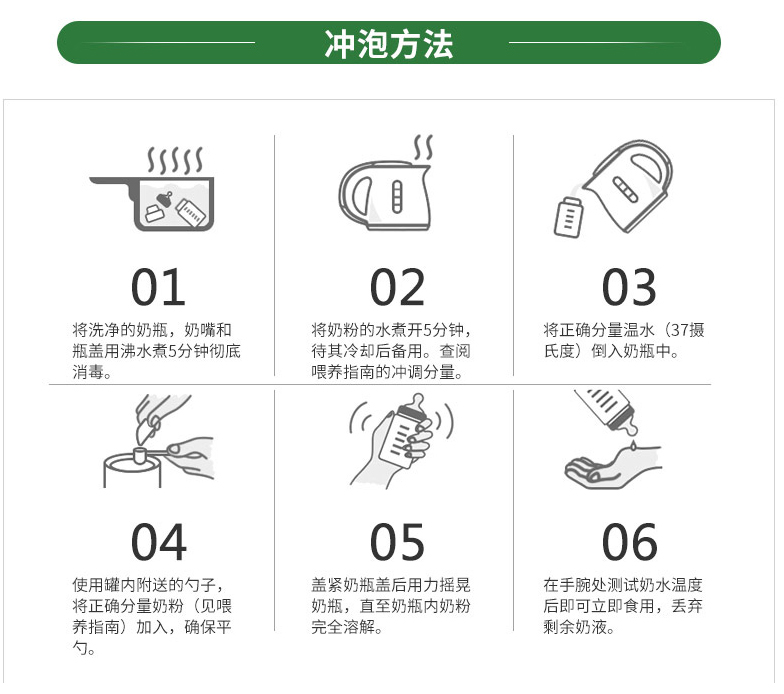 冲泡方法

01
将洗净的奶瓶，奶嘴和瓶盖用沸水煮5分钟彻底消毒。

02
将奶粉的水煮开5分钟，待其冷却后备用。查阅喂养指南的冲调分量。

03
将正确分量温水（37摄氏度）倒入奶瓶中。

04
使用罐内附送的勺子，将正确分量奶粉（见喂养指南）加入，确保平勺。

05
盖紧奶瓶盖后用力摇晃奶瓶，直至奶瓶内奶粉完全溶解。

06
在手腕处测试奶水温度后即可立即食用，丢弃剩余奶液。