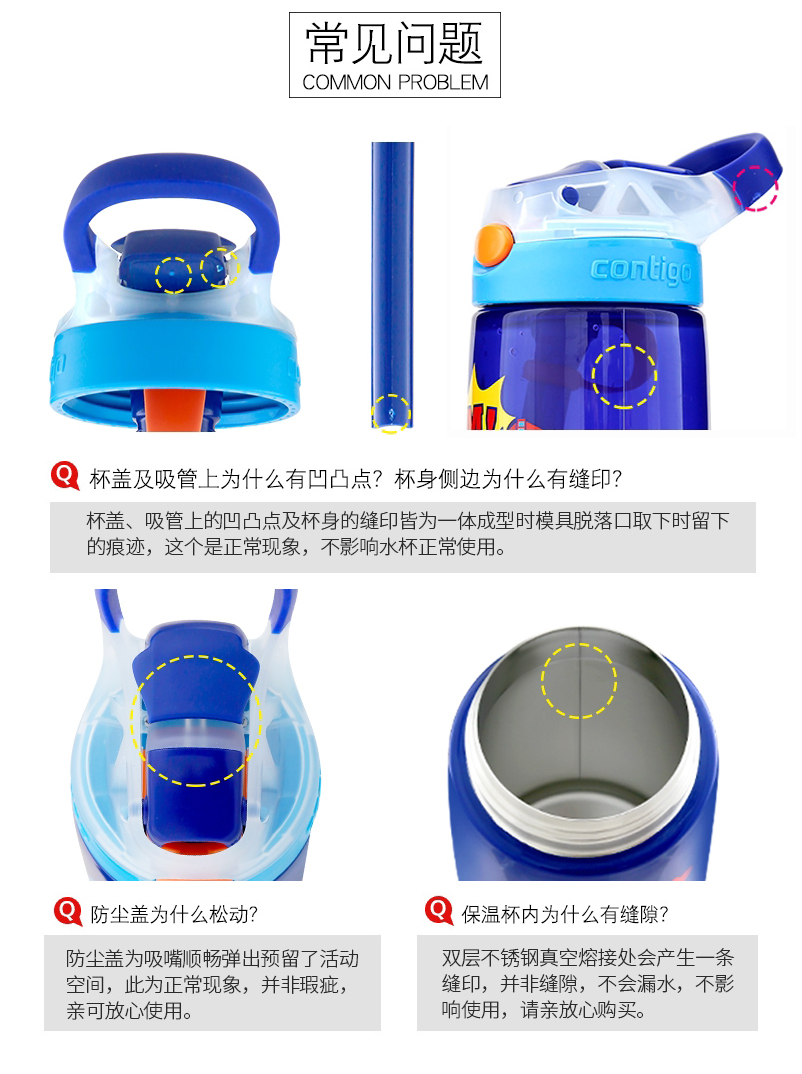 常见问题
COMMON PROBLEM

contigo

Q 杯盖及吸管上为什么有凹凸点？杯身侧边为什么有缝印？

杯盖、吸管上的凹凸点及杯身的缝印皆为一体成型时模具脱落口取下时留下的痕迹，这个是正常现象，不影响水杯正常使用。

Q 防尘盖为什么松动？

防尘盖为吸嘴顺畅弹出预留了活动空间，此为正常现象，并非瑕疵，亲可放心使用。

Q 保温杯内为什么有缝隙？

双层不锈钢真空熔接处会产生一条缝印，并非缝隙，不会漏水，不影响使用，请亲放心购买。